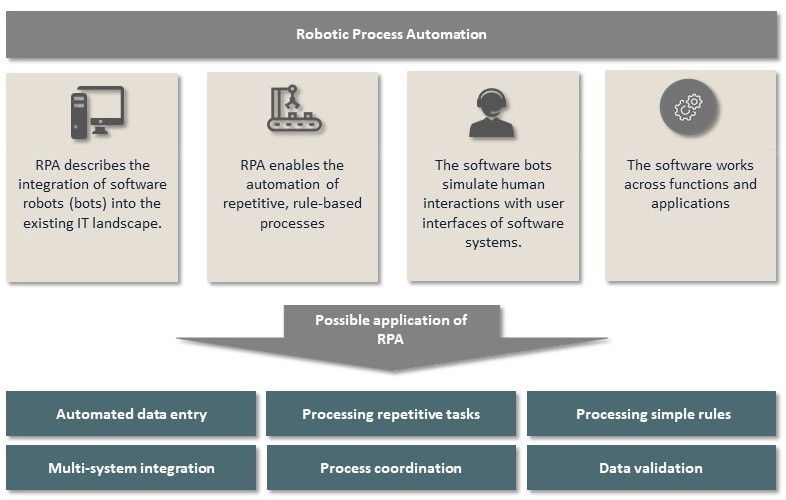 Robotic Process Automation

RPA describes the integration of software robots (bots) into the existing IT landscape.

RPA enables the automation of repetitive, rule-based processes

The software bots simulate human interactions with user interfaces of software systems.

The software works across functions and applications

Possible application of RPA

Automated data entry

Processing repetitive tasks

Processing simple rules

Multi-system integration

Process coordination

Data validation