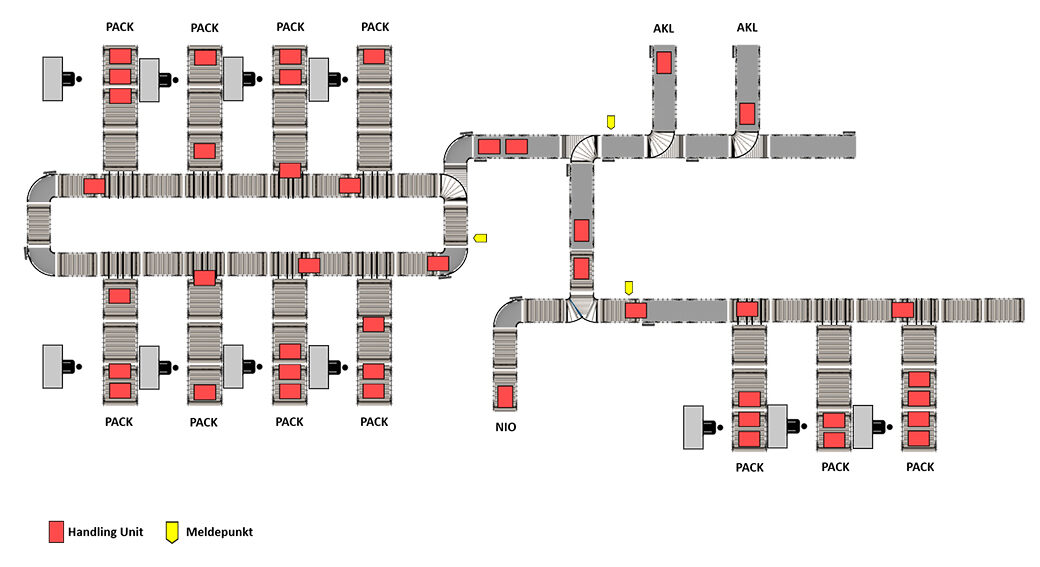 PACK PACK PACK PACK

AKL AKL

PACK PACK PACK PACK

NIO

PACK PACK PACK

Handling Unit Meldepunkt