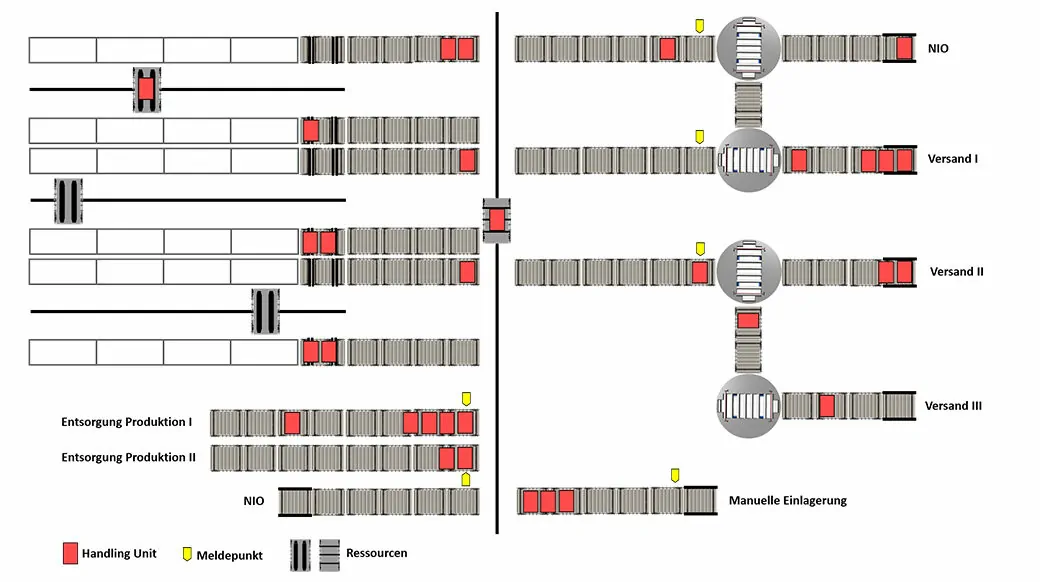 NIO

Versand I

Versand II

Versand III

Entsorgung Produktion I

Entsorgung Produktion II

NIO

Manuelle Einlagerung

Handling Unit Meldepunkt Ressourcen